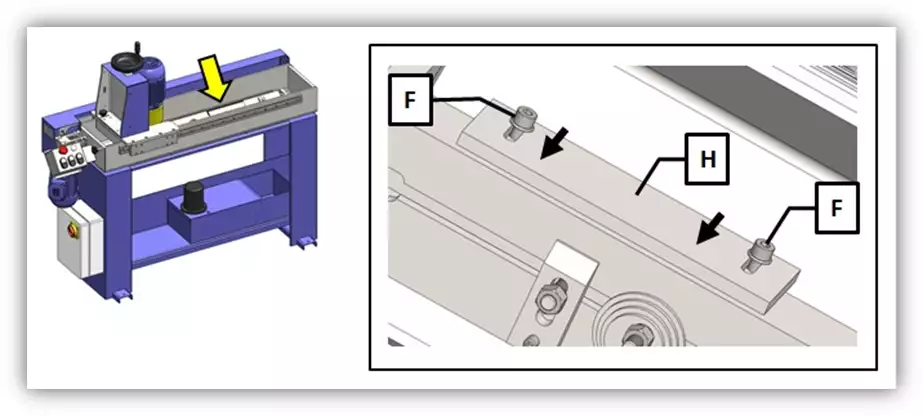 F

H

F