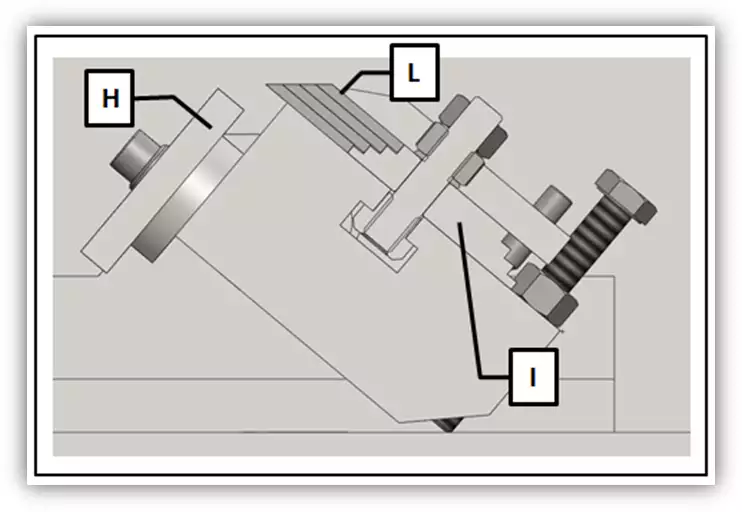 H

L

I