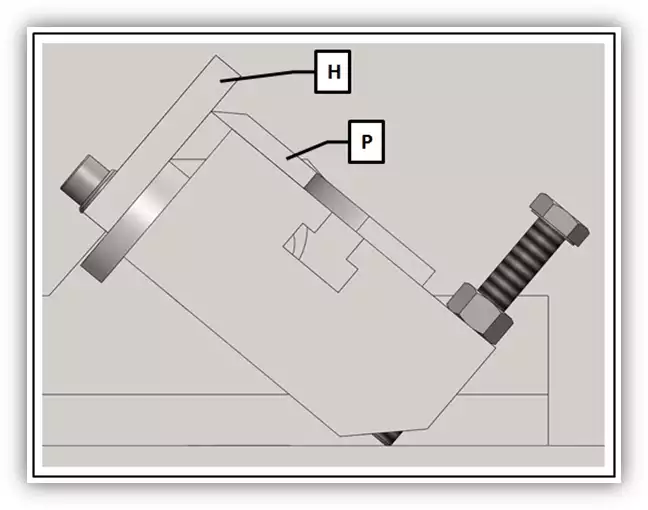 H

P