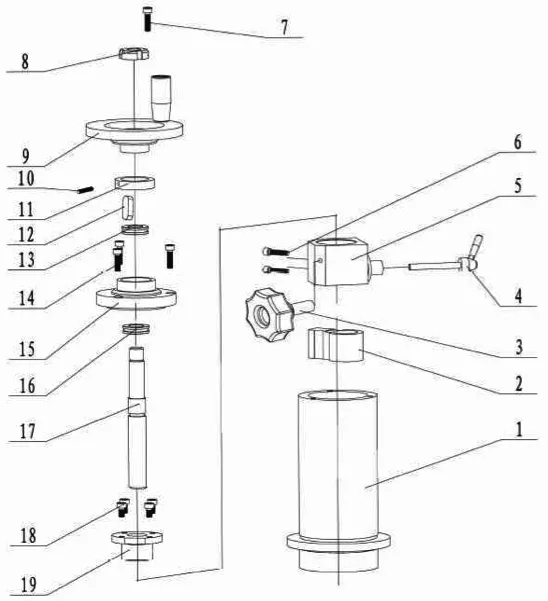 7
8
9
10
11
12
13
14
15
16
17
18
19
6
5
4
3
2
1